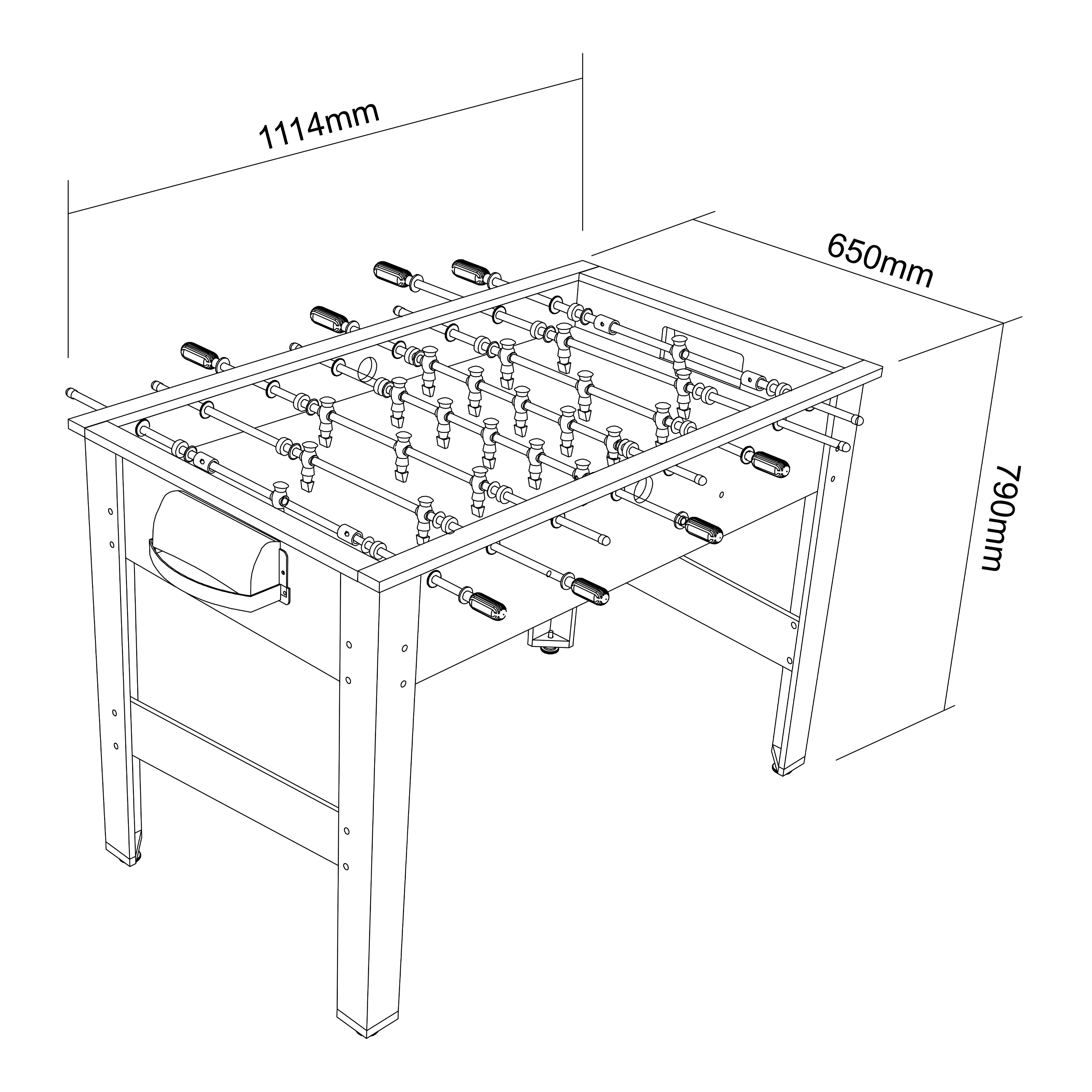 1114mm

650mm

790mm