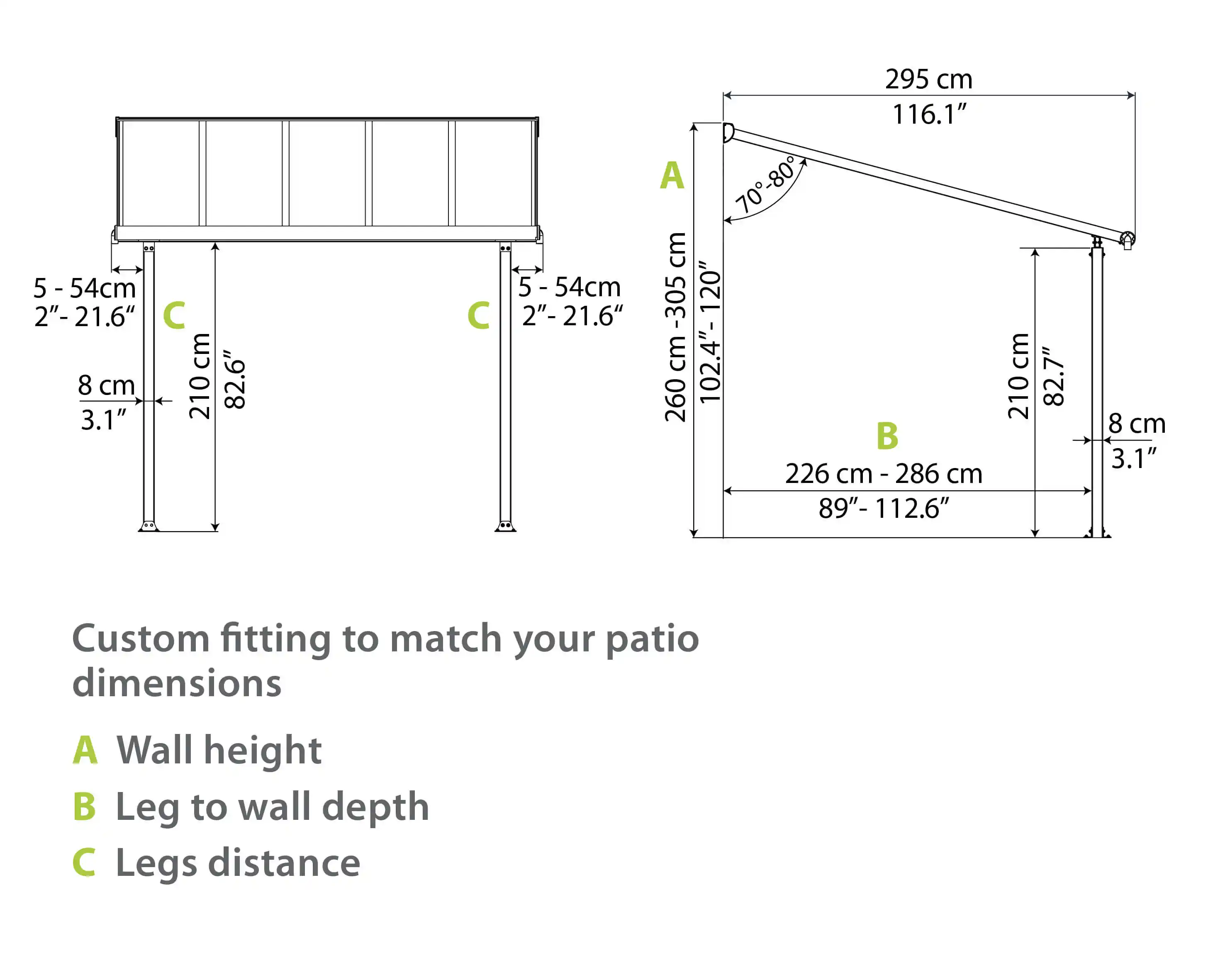 5 - 54cm
2″- 21.6″

C

8 cm
3.1″

210 cm
82.6″

C

5 - 54cm
2″- 21.6″

295 cm
116.1″

A

70°-80°

260 cm -305 cm
102.4″- 120″

210 cm
82.7″

8 cm
3.1″

B
226 cm - 286 cm
89″- 112.6″

Custom fitting to match your patio dimensions

A Wall height
B Leg to wall depth
C Legs distance