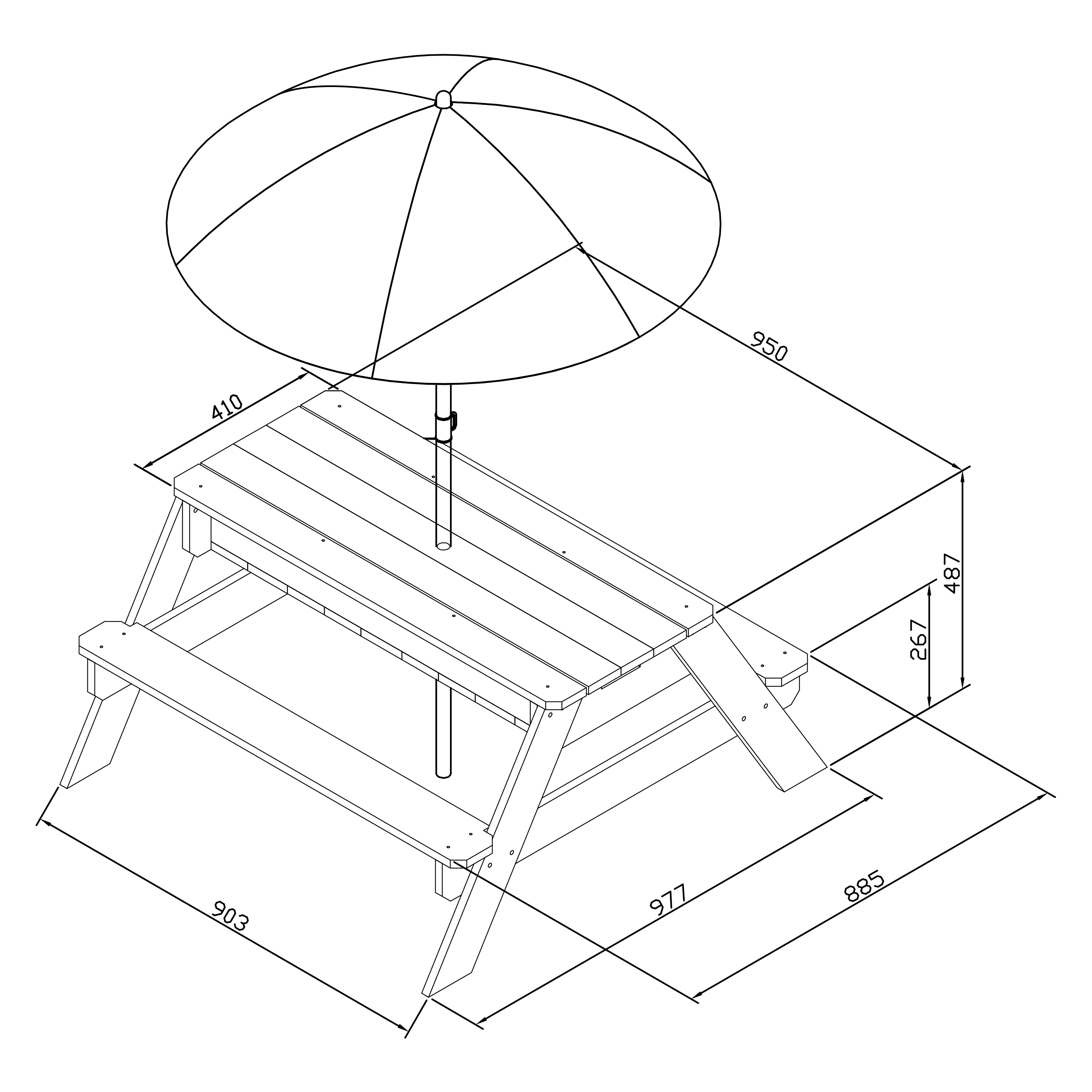 950
410
487
267
903
977
885